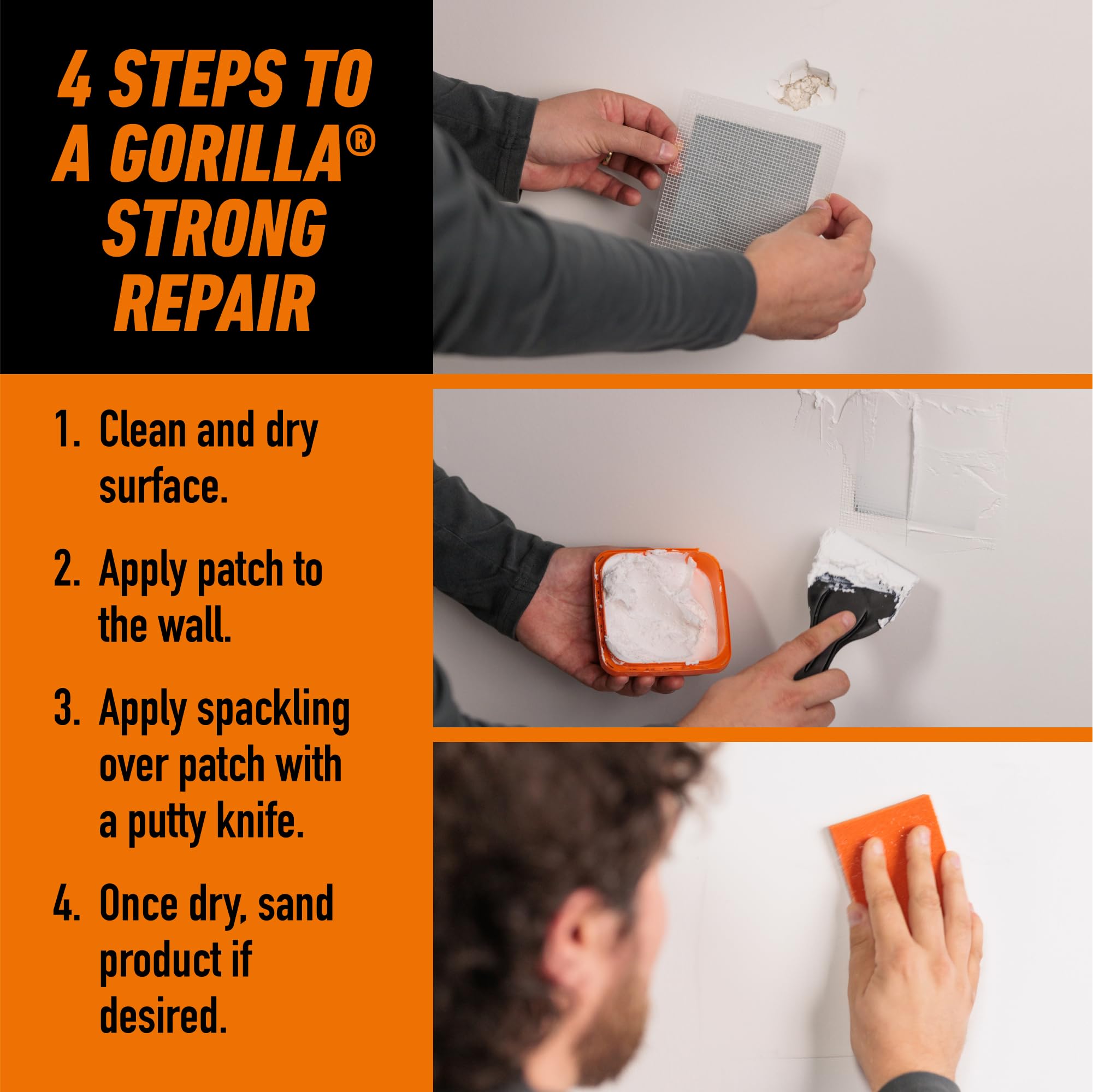 4 STEPS TO A GORILLA® STRONG REPAIR

1. Clean and dry surface.

2. Apply patch to the wall.

3. Apply spackling over patch with a putty knife.

4. Once dry, sand product if desired.